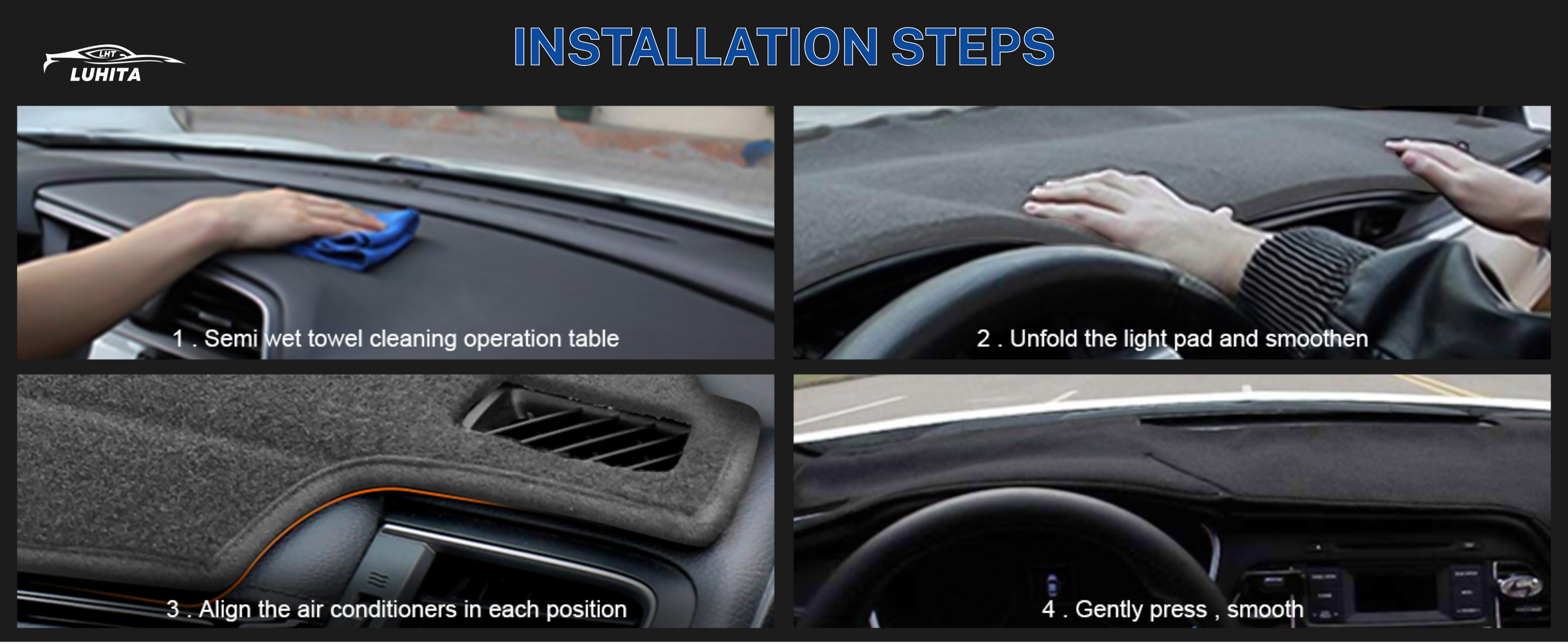 LHT
LUHITA

INSTALLATION STEPS

1 . Semi wet towel cleaning operation table

2 . Unfold the light pad and smoothen

3 . Align the air conditioners in each position

4 . Gently press , smooth